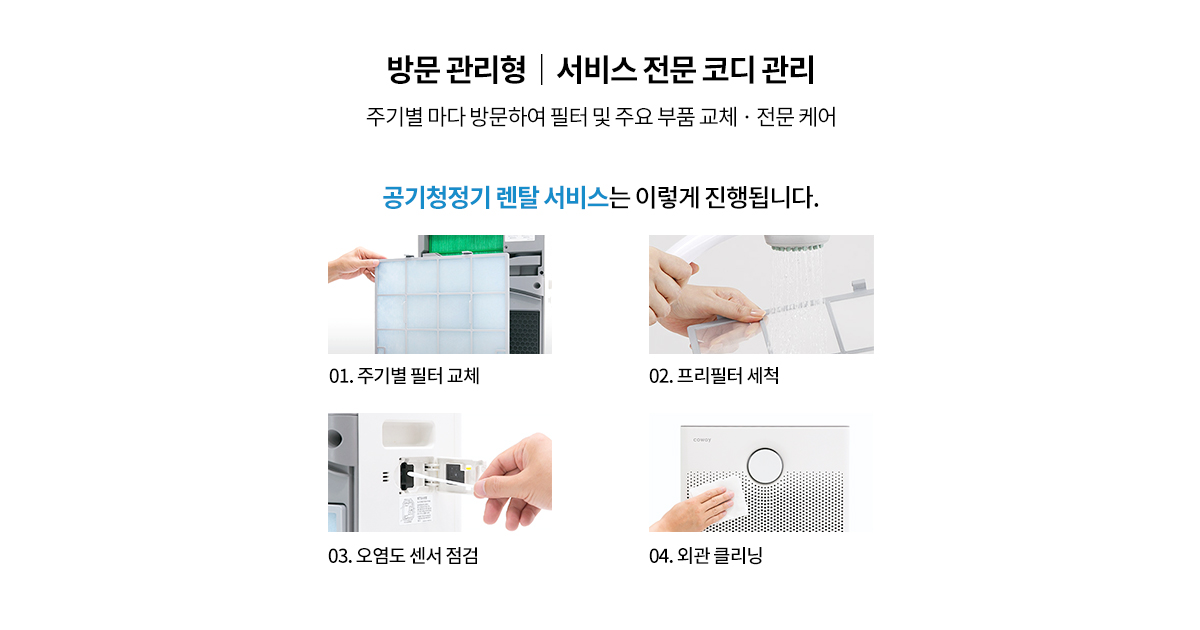 방문 관리형 | 서비스 전문 코디 관리

주기별 마다 방문하여 필터 및 주요 부품 교체 · 전문 케어

공기청정기 렌탈 서비스는 이렇게 진행됩니다.

01. 주기별 필터 교체

02. 프리필터 세척

03. 오염도 센서 점검

coway

04. 외관 클리닝